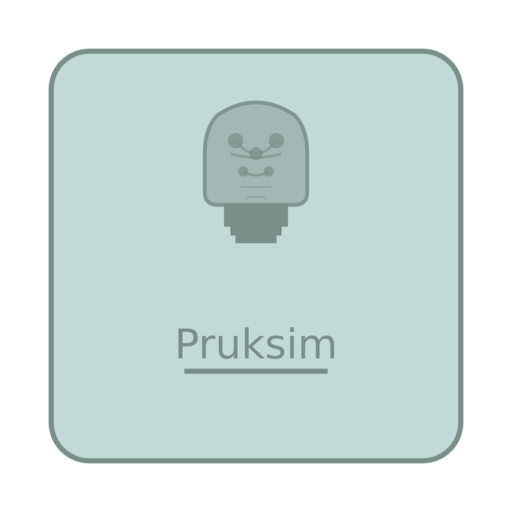 Pruksim